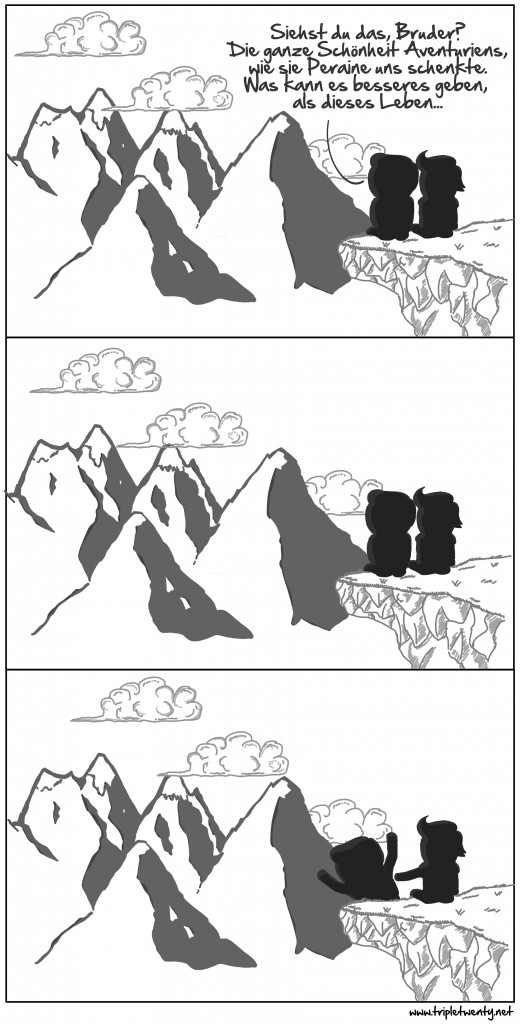 Siehst du das, Bruder? Die ganze Schönheit Aventuriens, wie sie Peraine uns schenkte. Was kann es besseres geben, als dieses Leben...

www.tripletwenty.net